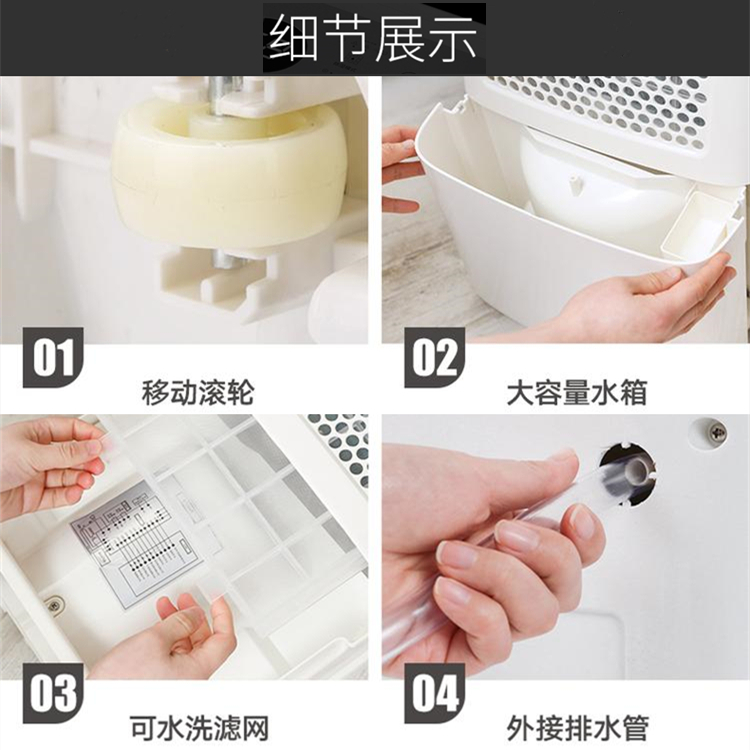 细节展示

01
移动滚轮

02
大容量水箱

03
可水洗滤网

04
外接排水管